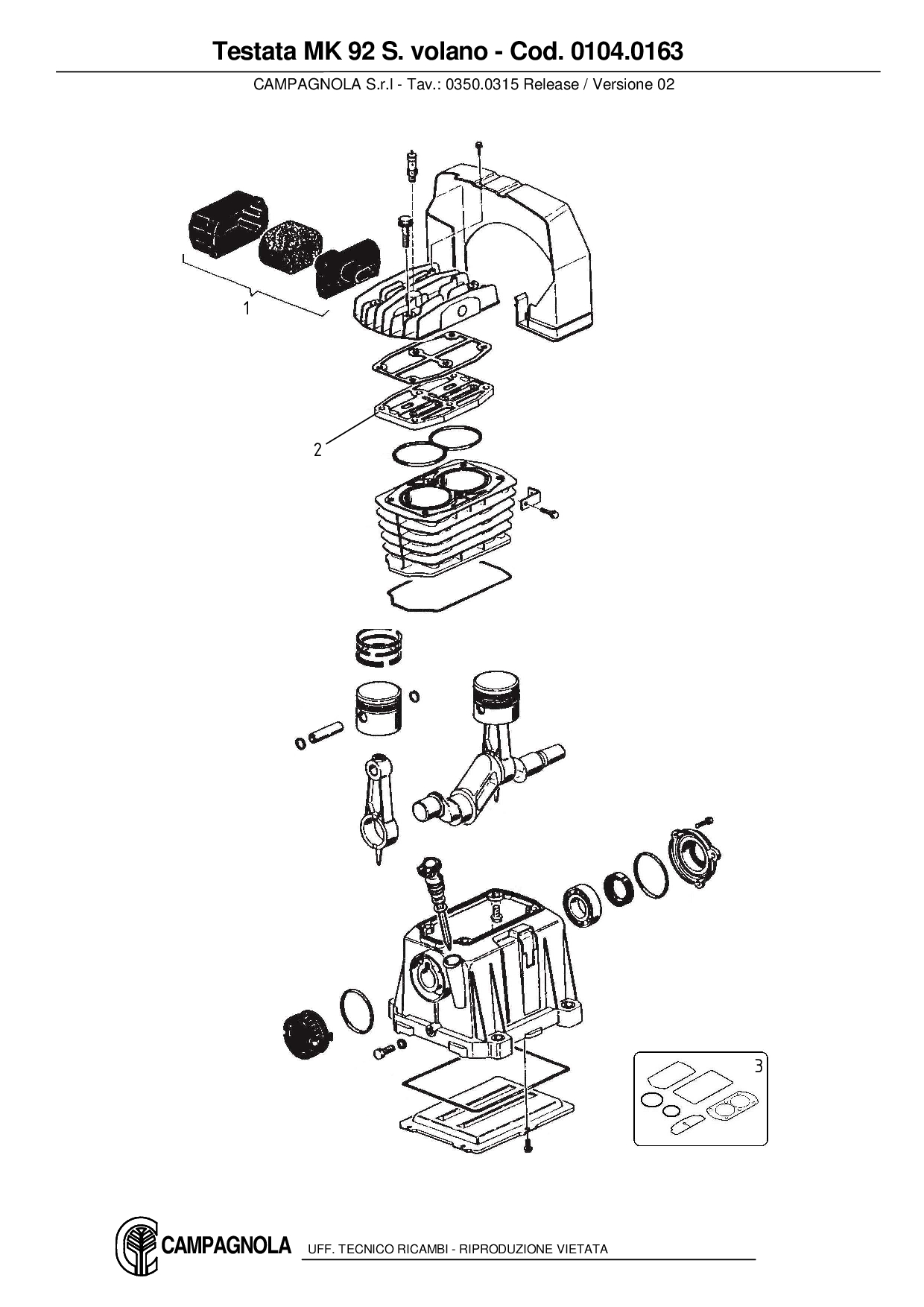 Testata MK 92 S. volano - Cod. 0104.0163

CAMPAGNOLA S.r.l - Tav.: 0350.0315 Release / Versione 02

1

2

3

CAMPAGNOLA UFF. TECNICO RICAMBI - RIPRODUZIONE VIETATA